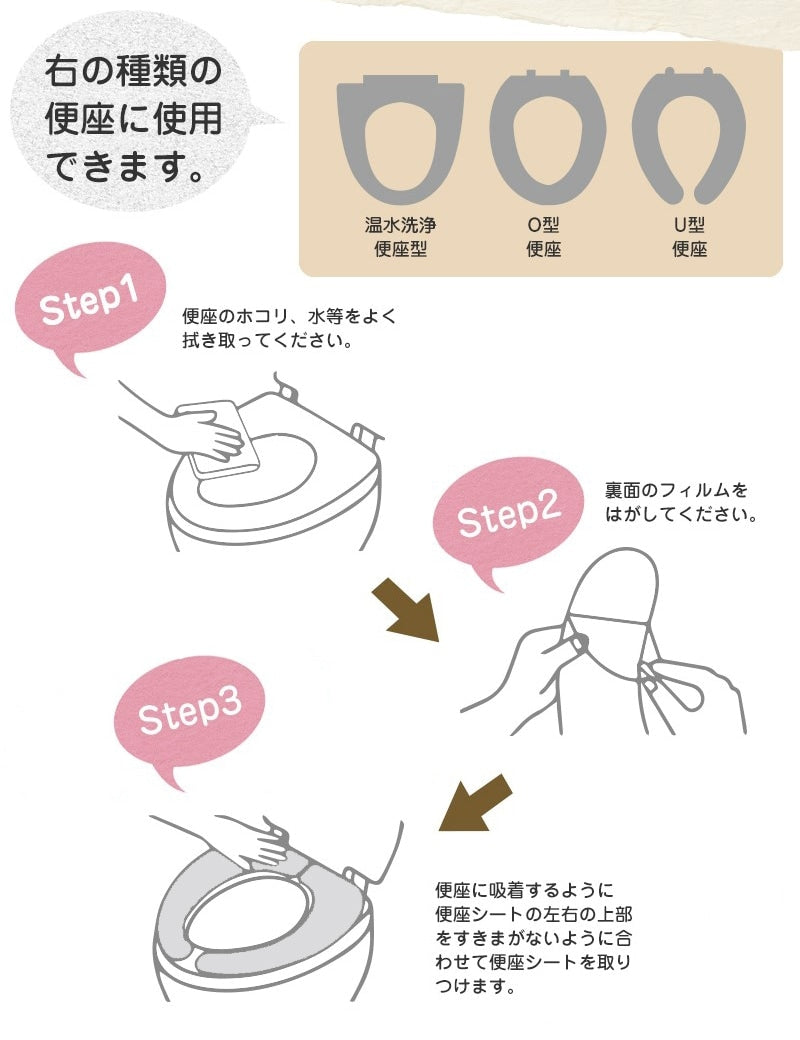 右の種類の便座に使用できます。

温水洗浄便座型

O型便座

U型便座

Step1

便座のホコリ、水等をよく拭き取ってください。

Step2

裏面のフィルムをはがしてください。

Step3

便座に吸着するように便座シートの左右の上部をすきまがないように合わせて便座シートを取りつけます。